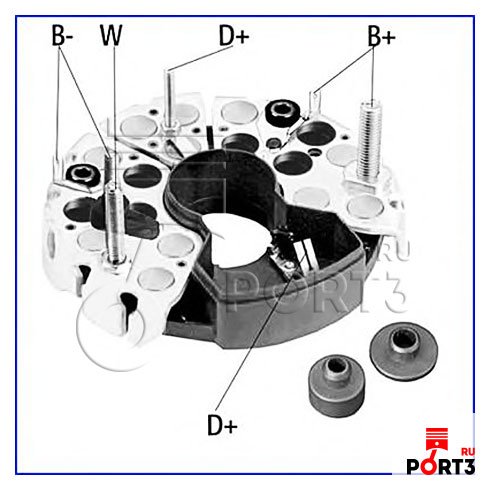 B- W D+ B+

RU
PORT3

D+

RU
PORT3